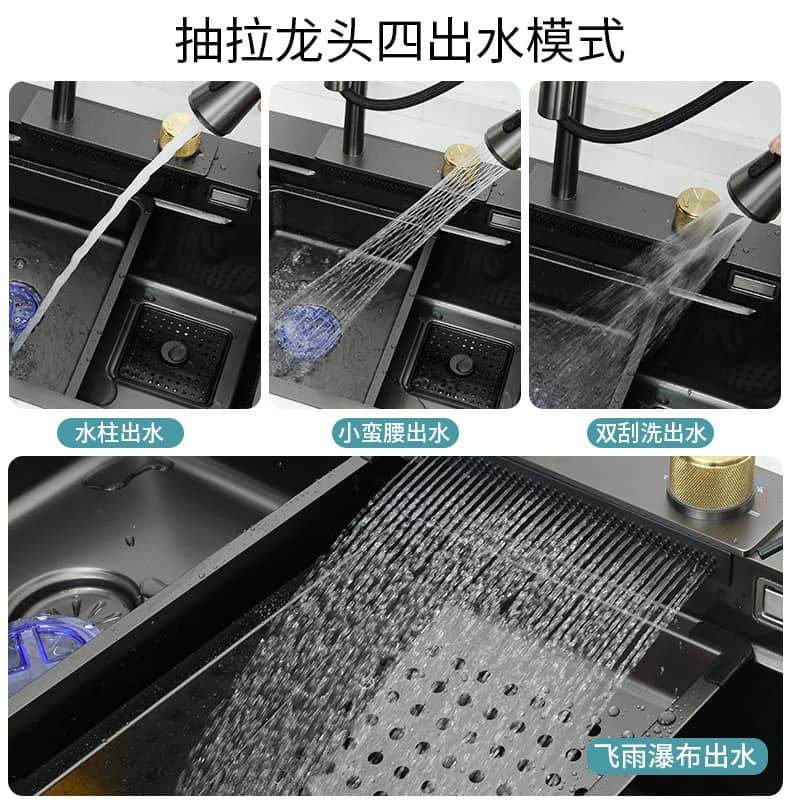 抽拉龙头四出水模式

水柱出水

小蛮腰出水

双刮洗出水

飞雨瀑布出水